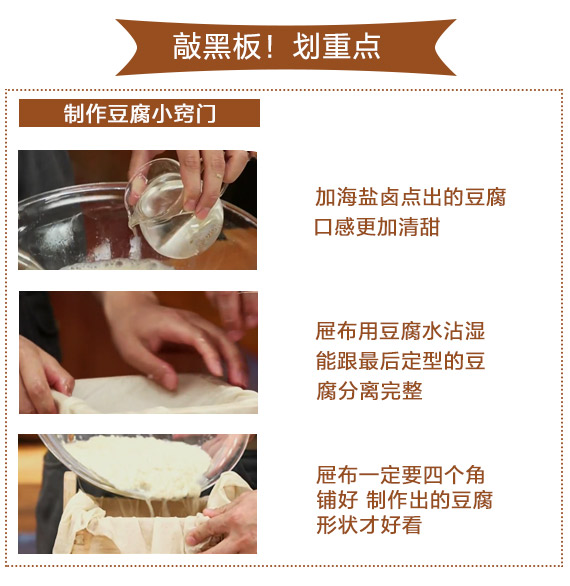 敲黑板！划重点

制作豆腐小窍门

加海盐卤点出的豆腐口感更加清甜

屉布用豆腐水沾湿能跟最后定型的豆腐分离完整

屉布一定要四个角铺好 制作出的豆腐形状才好看