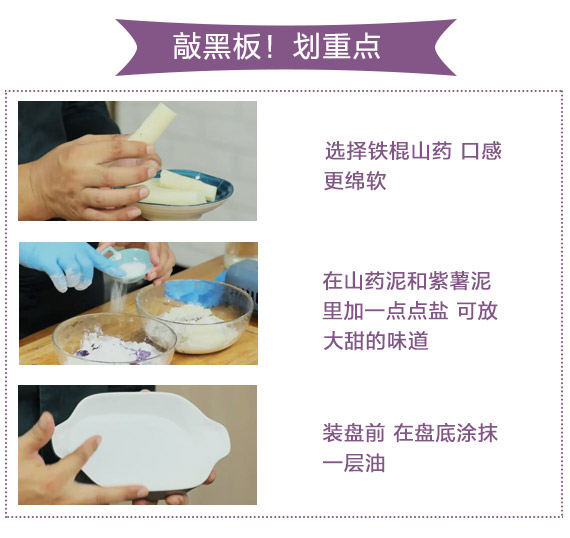 敲黑板！划重点

选择铁棍山药 口感更绵软

在山药泥和紫薯泥里加一点点盐 可放大甜的味道

装盘前 在盘底涂抹一层油