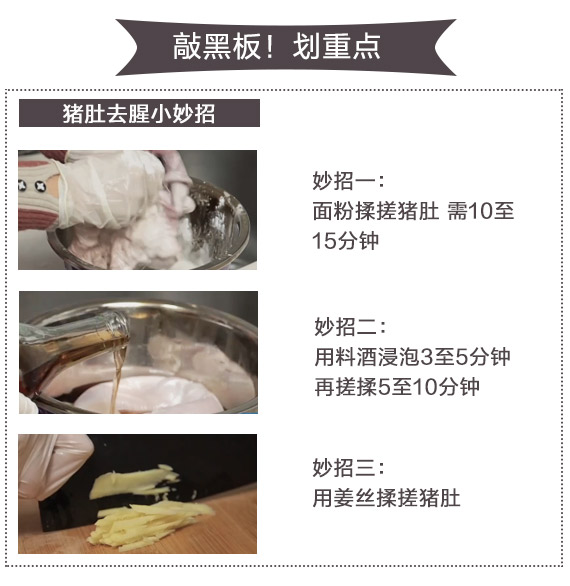 敲黑板！划重点

猪肚去腥小妙招

妙招一：
面粉揉搓猪肚 需10至15分钟

妙招二：
用料酒浸泡3至5分钟
再搓揉5至10分钟

妙招三：
用姜丝揉搓猪肚